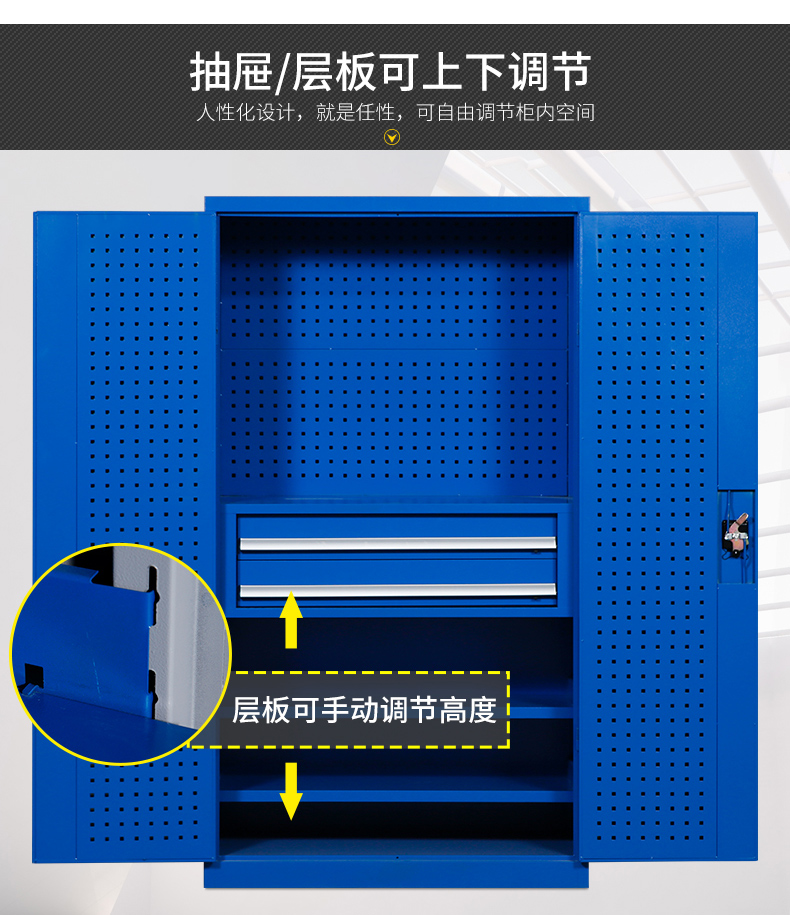 抽屉/层板可上下调节

人性化设计，就是任性，可自由调节柜内空间

层板可手动调节高度